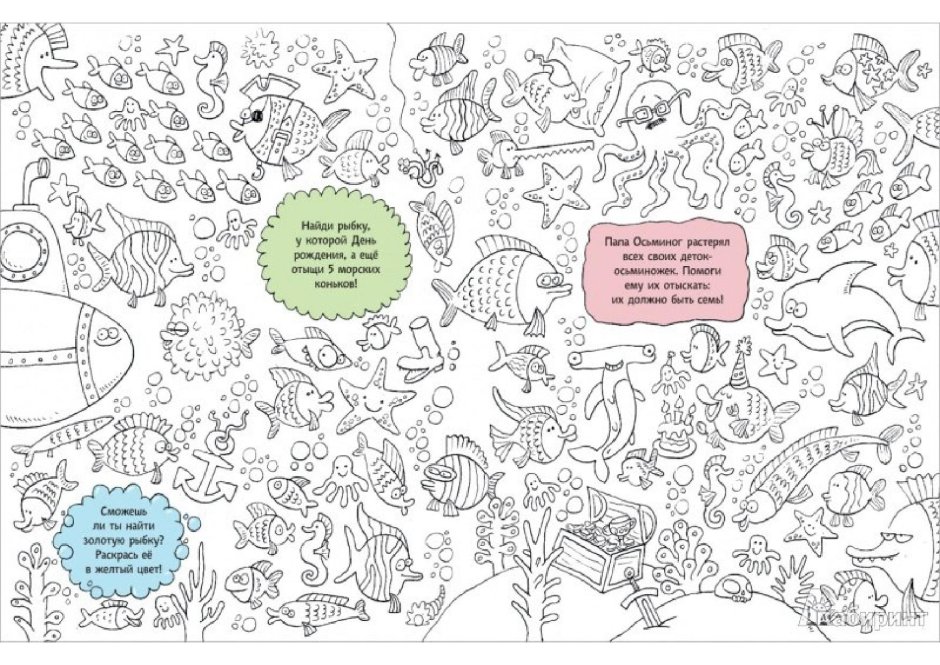 Найди рыбку, у которой День рождения, а ещё отыщи 5 морских коньков!

Папа Осьминог растерял всех своих деток-осьминожек. Помоги ему их отыскать: их должно быть семь!

Сможешь ли ты найти золотую рыбку? Раскрась её в желтый цвет!

Лабиринт