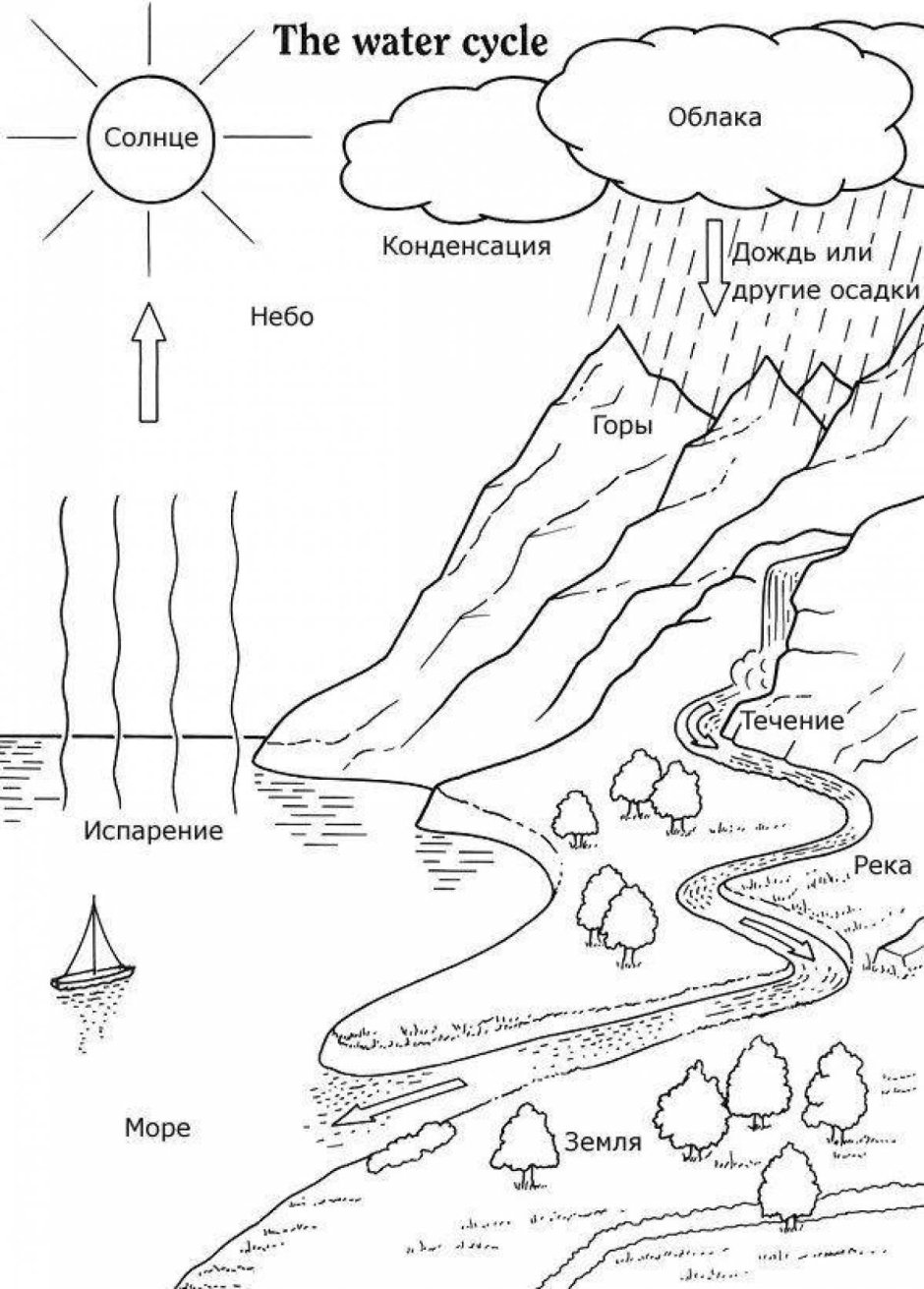 The water cycle

Солнце

Облака

Конденсация

Дождь или другие осадки

Небо

Горы

Течение

Испарение

Река

Море

Земля