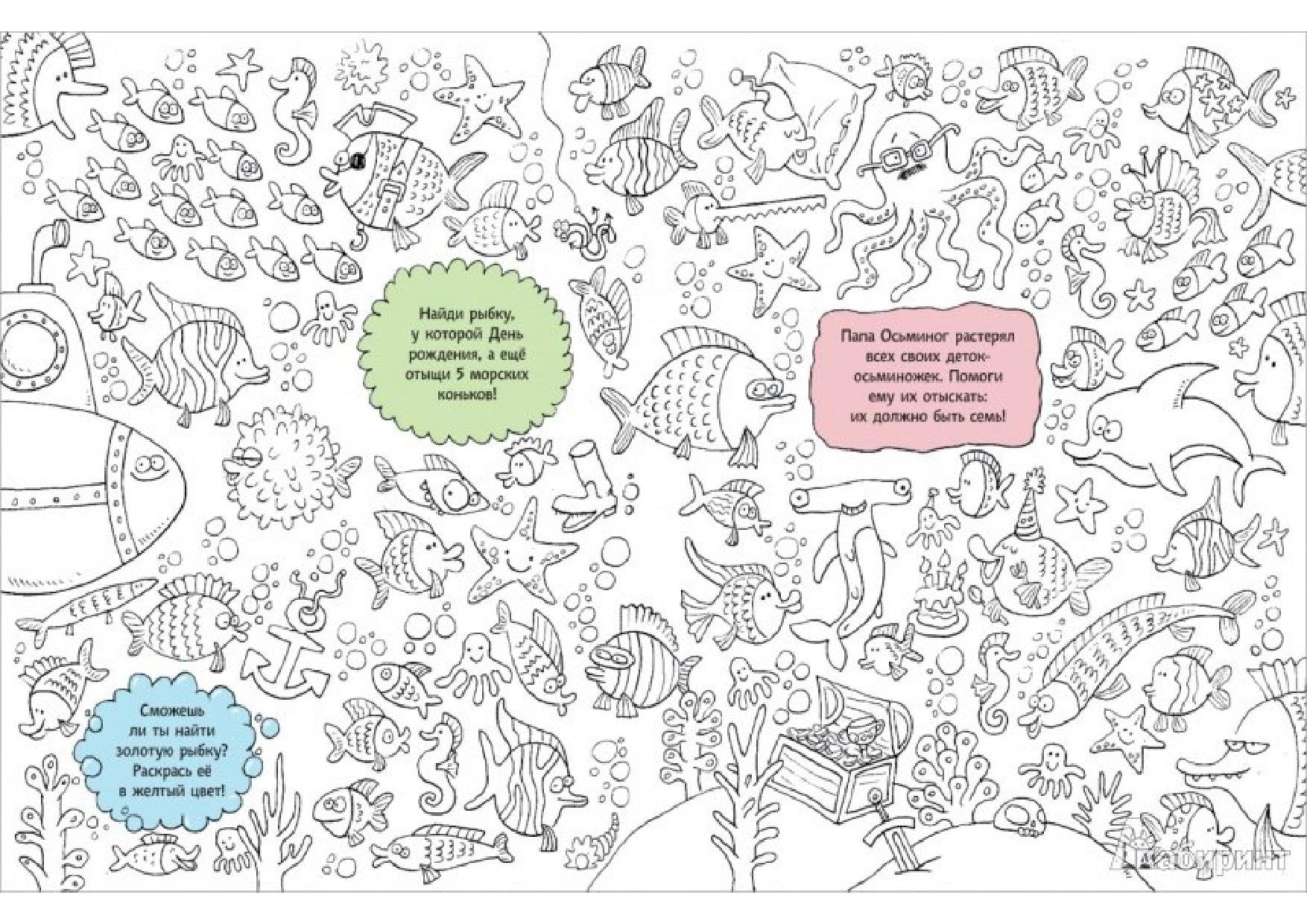 Найди рыбку, у которой День рождения, а ещё отыщи 5 морских коньков!

Папа Осьминог растерял всех своих деток-осьминожек. Помоги ему их отыскать: их должно быть семь!

Сможешь ли ты найти золотую рыбку? Раскрась её в желтый цвет!

Лабиринт