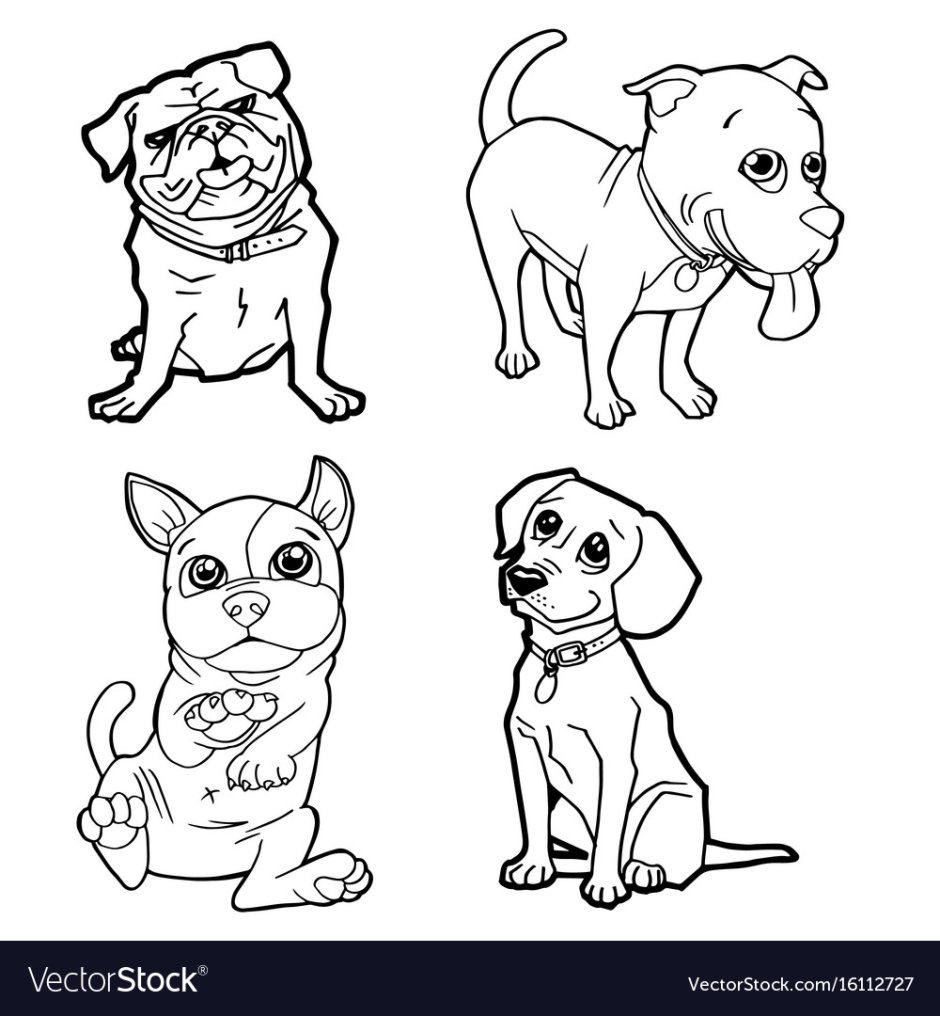 VectorStock®

VectorStock.com/16112727